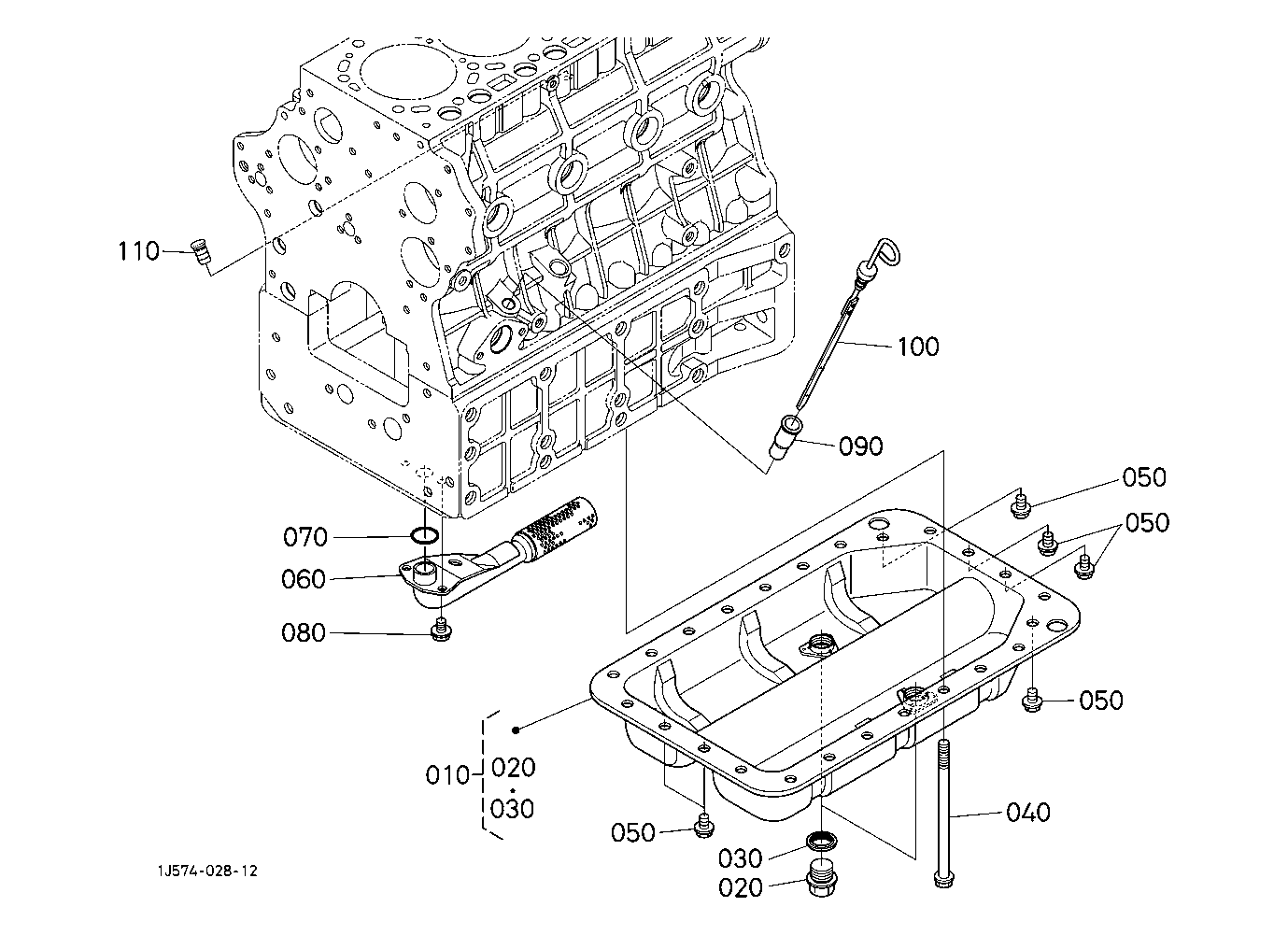 110
100
090
050
050
070
060
080
050
010
020
030
050
040
030
020
1J574-028-12